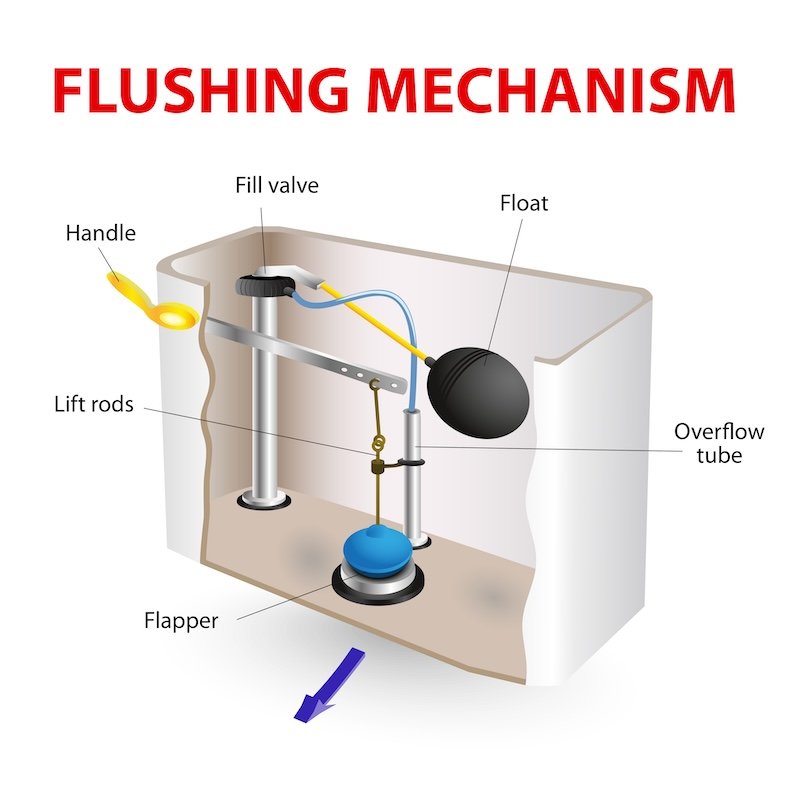 FLUSHING MECHANISM

Fill valve

Float

Handle

Lift rods

Overflow tube

Flapper